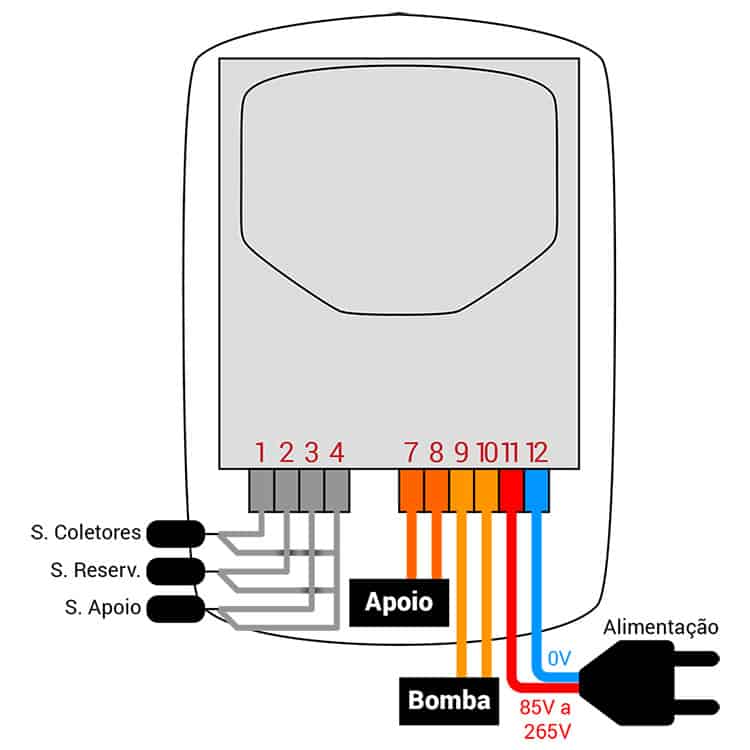 1 2 3 4

7 8 9 10 11 12

S. Coletores

S. Reserv.

S. Apoio

Apoio

Bomba

Alimentação

0V

85V a 265V